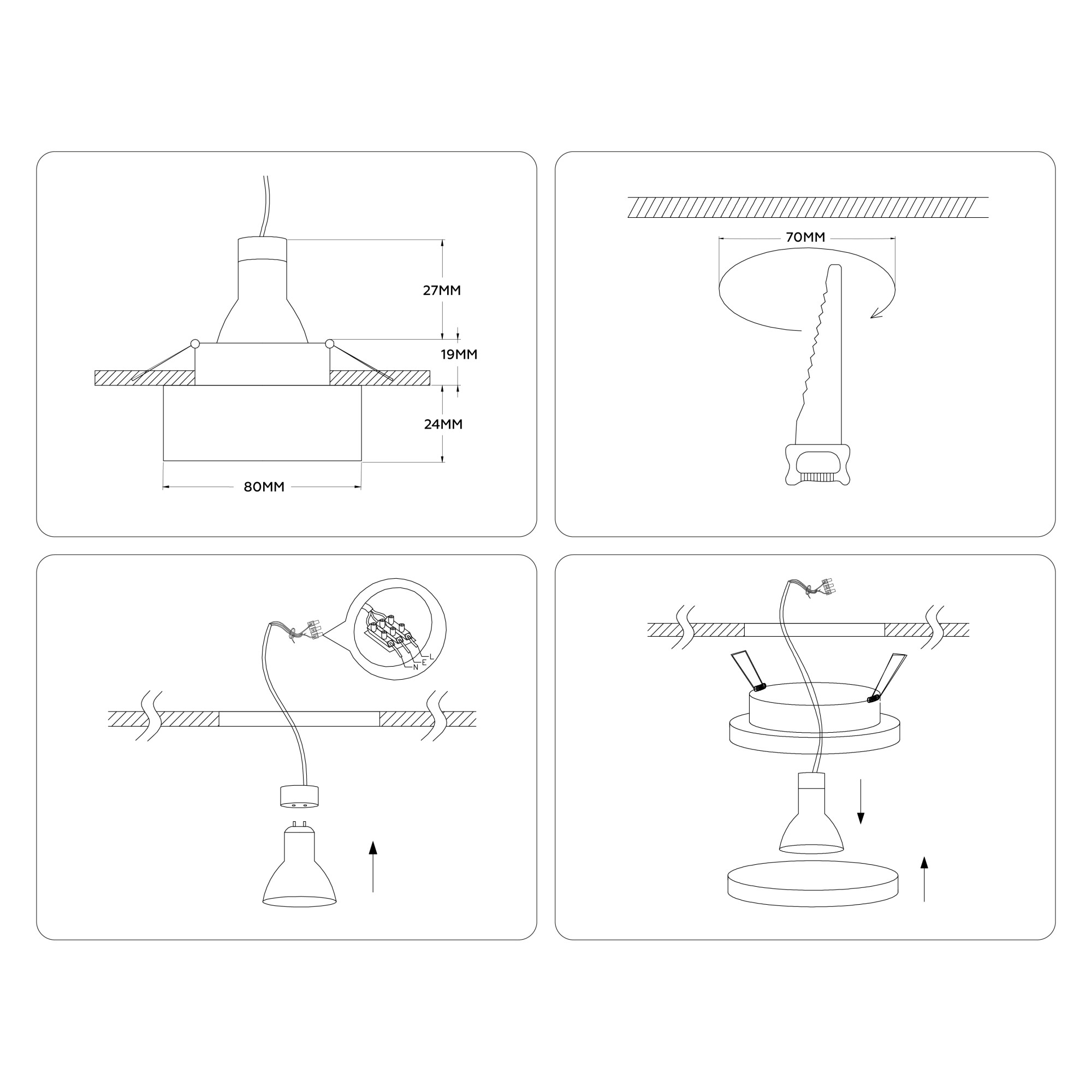 27MM
19MM
24MM
80MM

70MM

L
E
N