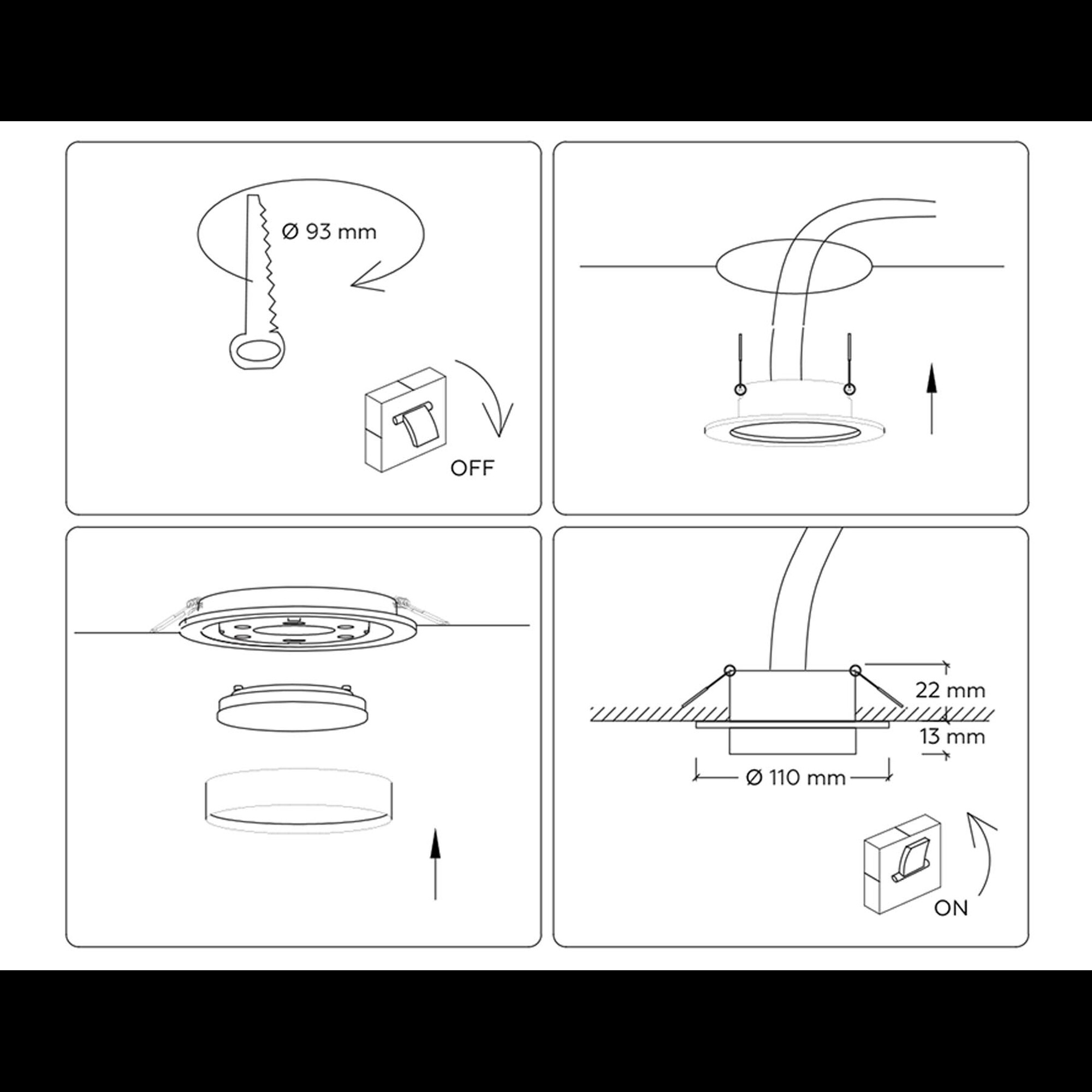 Ø 93 mm

OFF

22 mm

13 mm

Ø 110 mm

ON