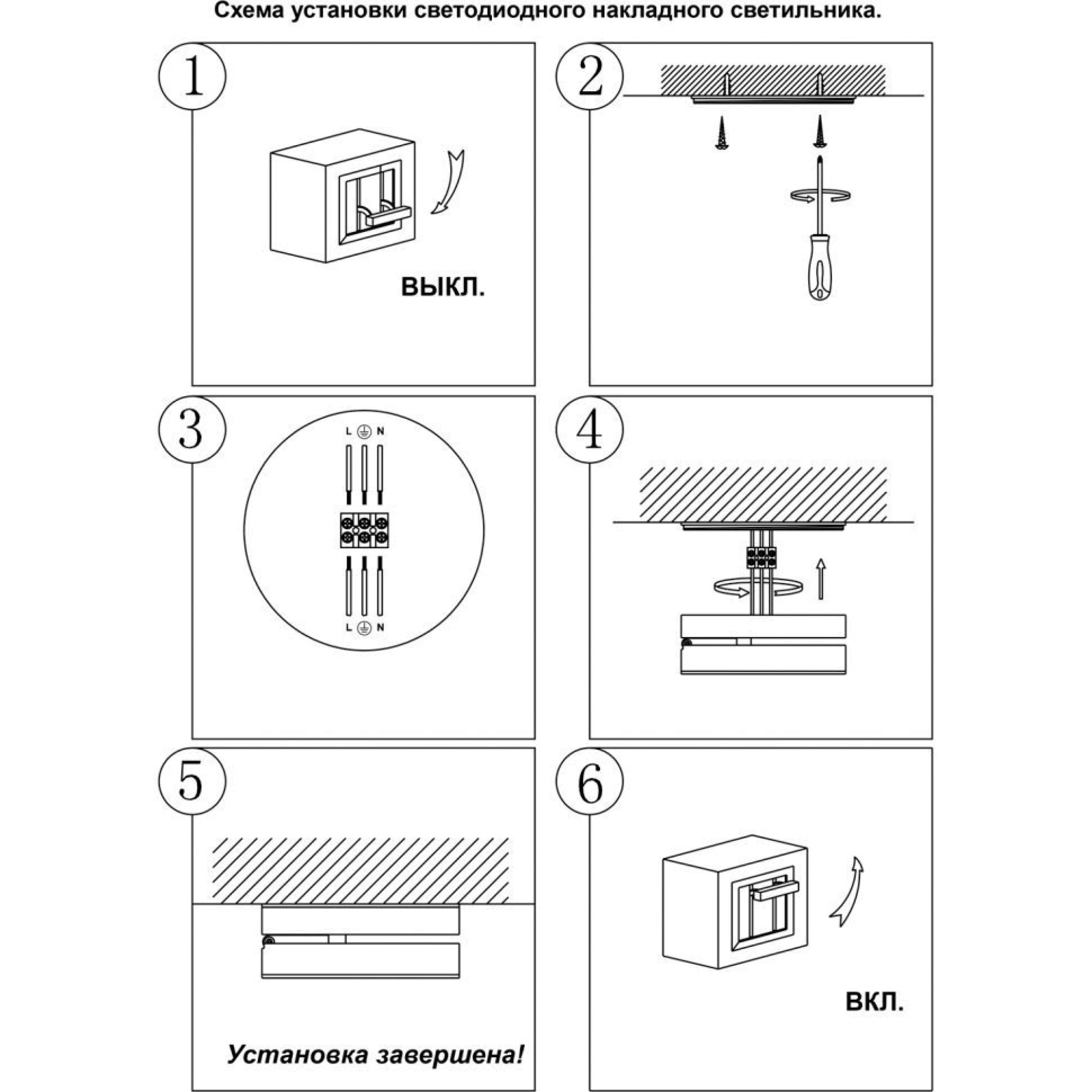 Схема установки светодиодного накладного светильника.

1

ВЫКЛ.

2

3

L N

L N

4

5

Установка завершена!

6

ВКЛ.